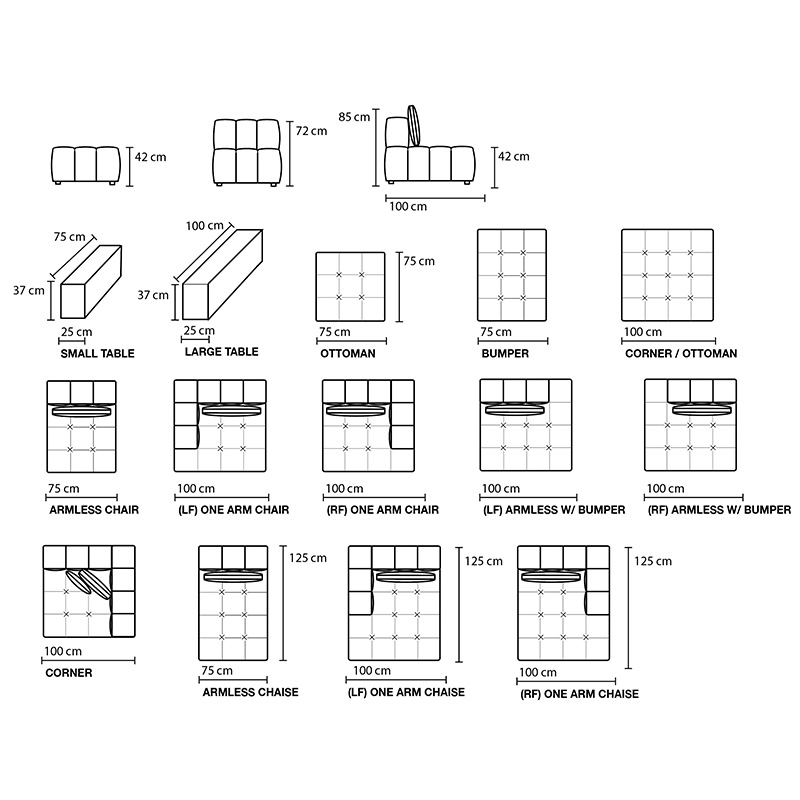 42 cm

72 cm

85 cm

42 cm

100 cm

75 cm

37 cm

25 cm

SMALL TABLE

100 cm

37 cm

25 cm

LARGE TABLE

75 cm

75 cm

OTTOMAN

75 cm

BUMPER

100 cm

CORNER / OTTOMAN

75 cm

ARMLESS CHAIR

100 cm

(LF) ONE ARM CHAIR

100 cm

(RF) ONE ARM CHAIR

100 cm

(LF) ARMLESS W/ BUMPER

100 cm

(RF) ARMLESS W/ BUMPER

100 cm

CORNER

125 cm

75 cm

ARMLESS CHAISE

125 cm

100 cm

(LF) ONE ARM CHAISE

125 cm

100 cm

(RF) ONE ARM CHAISE